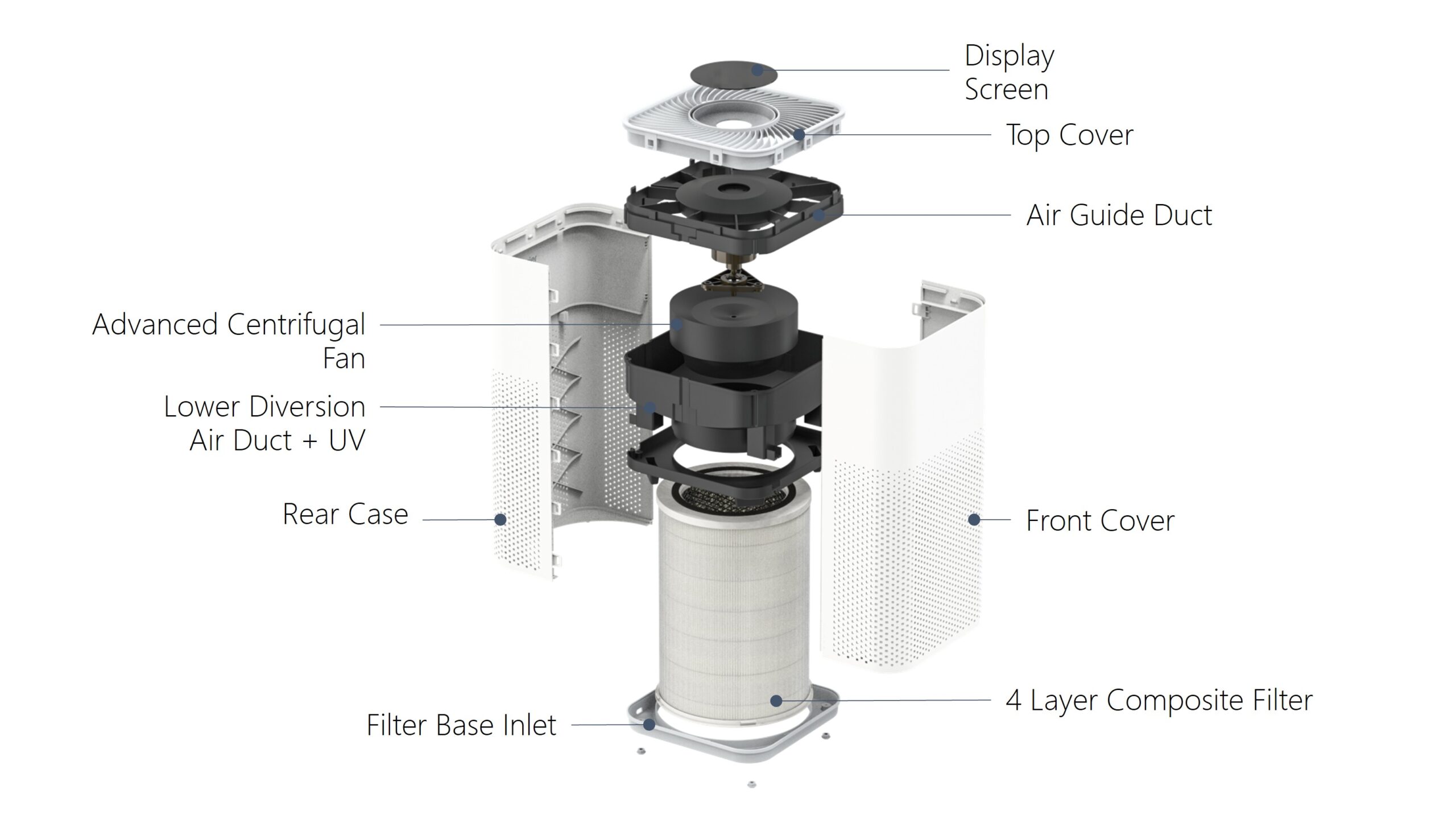 Display Screen

Top Cover

Air Guide Duct

Advanced Centrifugal Fan

Lower Diversion Air Duct + UV

Rear Case

Front Cover

4 Layer Composite Filter

Filter Base Inlet